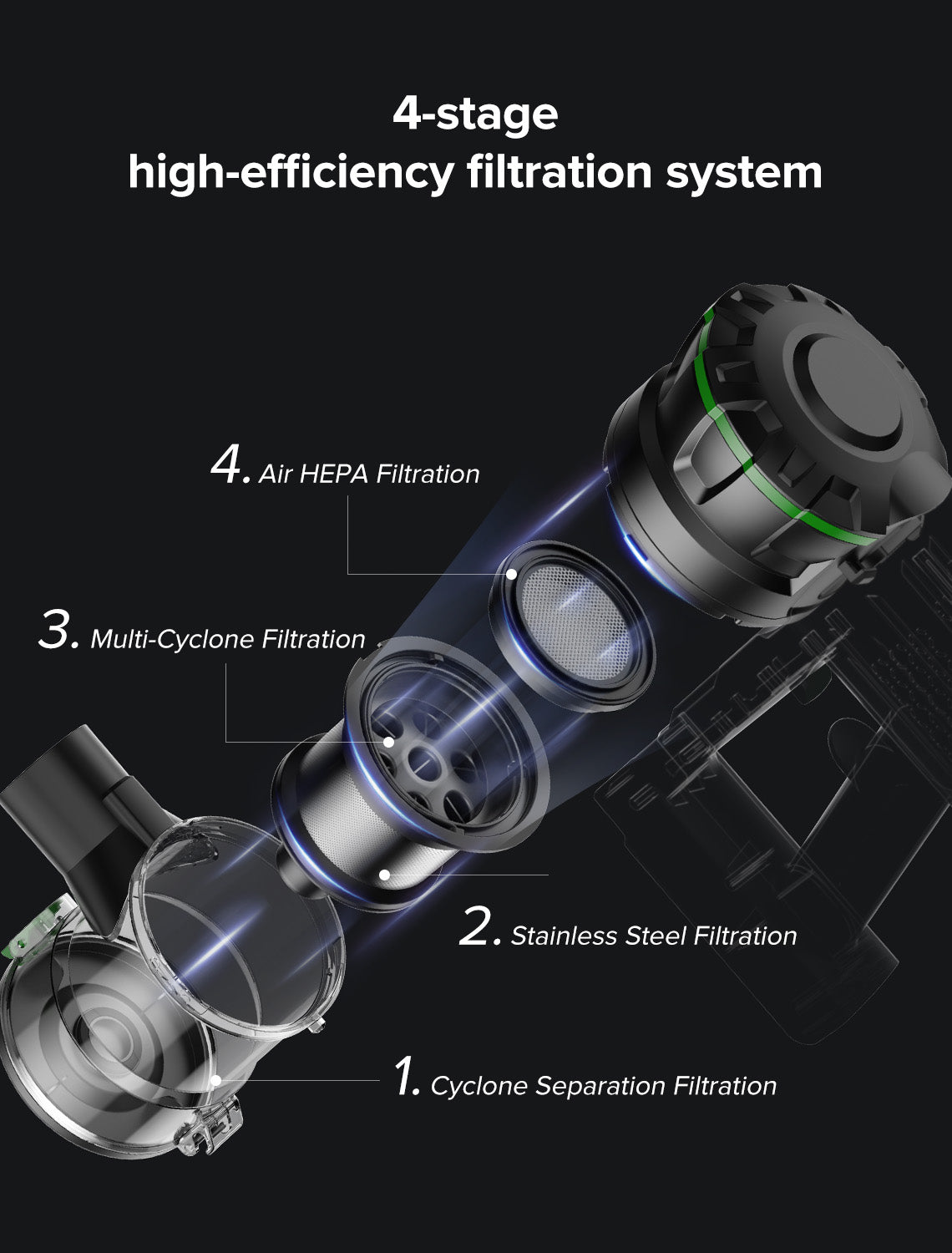 4-stage
high-efficiency filtration system

4. Air HEPA Filtration

3. Multi-Cyclone Filtration

2. Stainless Steel Filtration

1. Cyclone Separation Filtration